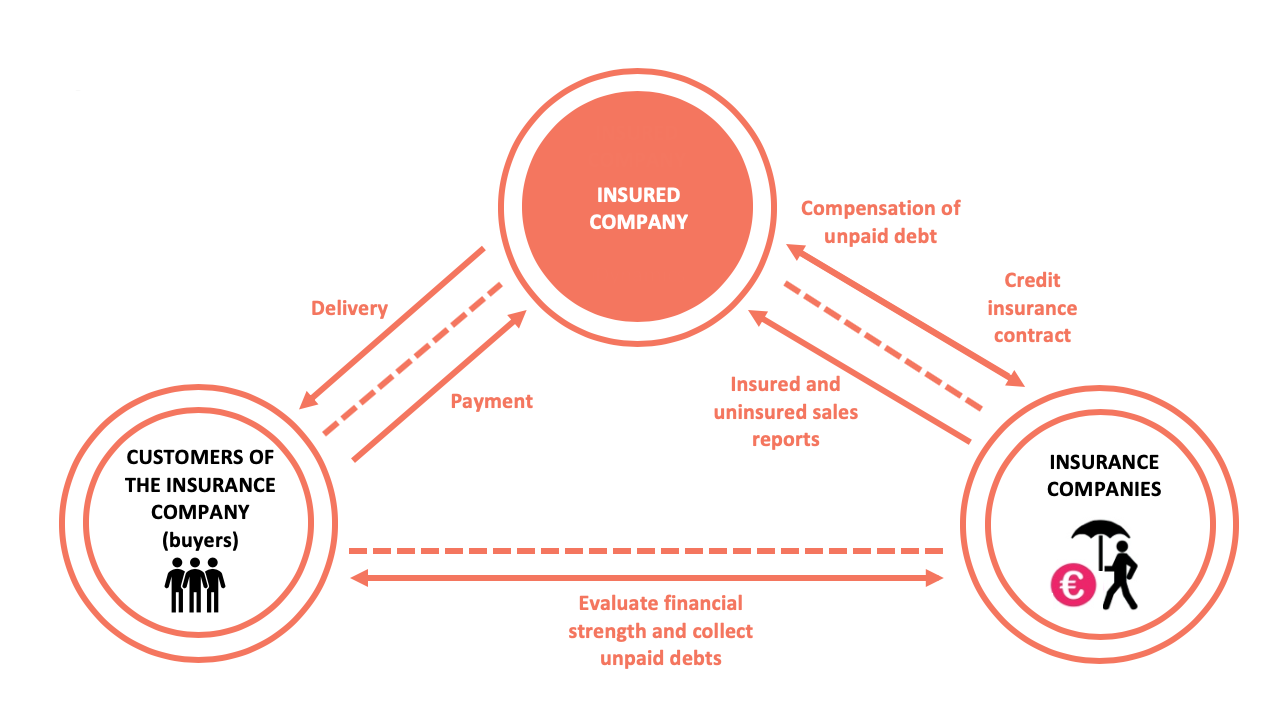 INSURED COMPANY

Compensation of unpaid debt

Credit insurance contract

Delivery

Payment

Insured and uninsured sales reports

CUSTOMERS OF THE INSURANCE COMPANY (buyers)

INSURANCE COMPANIES

€

Evaluate financial strength and collect unpaid debts